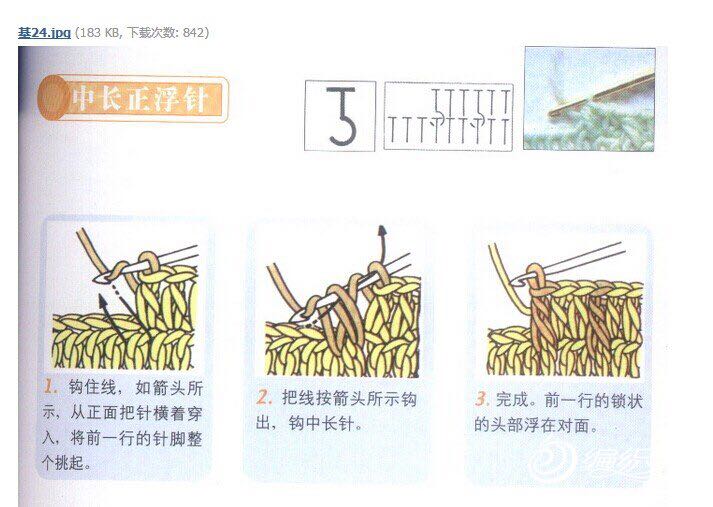 基24.jpg (183 KB, 下载次数: 842)

中长正浮针

1. 钩住线，如箭头所示，从正面把针横着穿入，将前一行的针脚整个挑起。

2. 把线按箭头所示钩出，钩中长针。

3. 完成。前一行的锁状的头部浮在对面。

编织