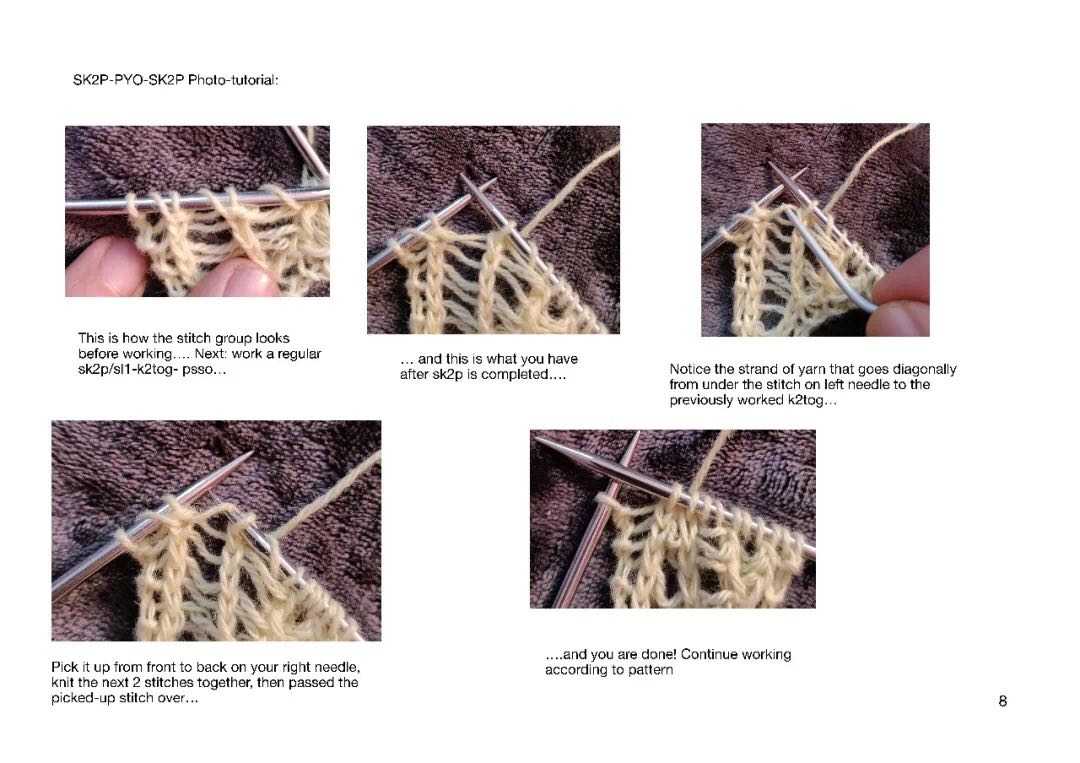 SK2P-PYO-SK2P Photo-tutorial:

This is how the stitch group looks before working…. Next: work a regular sk2p/sl1-k2tog- psso…

… and this is what you have after sk2p is completed….

Notice the strand of yarn that goes diagonally from under the stitch on left needle to the previously worked k2tog…

Pick it up from front to back on your right needle, knit the next 2 stitches together, then passed the picked-up stitch over…

….and you are done! Continue working according to pattern

8