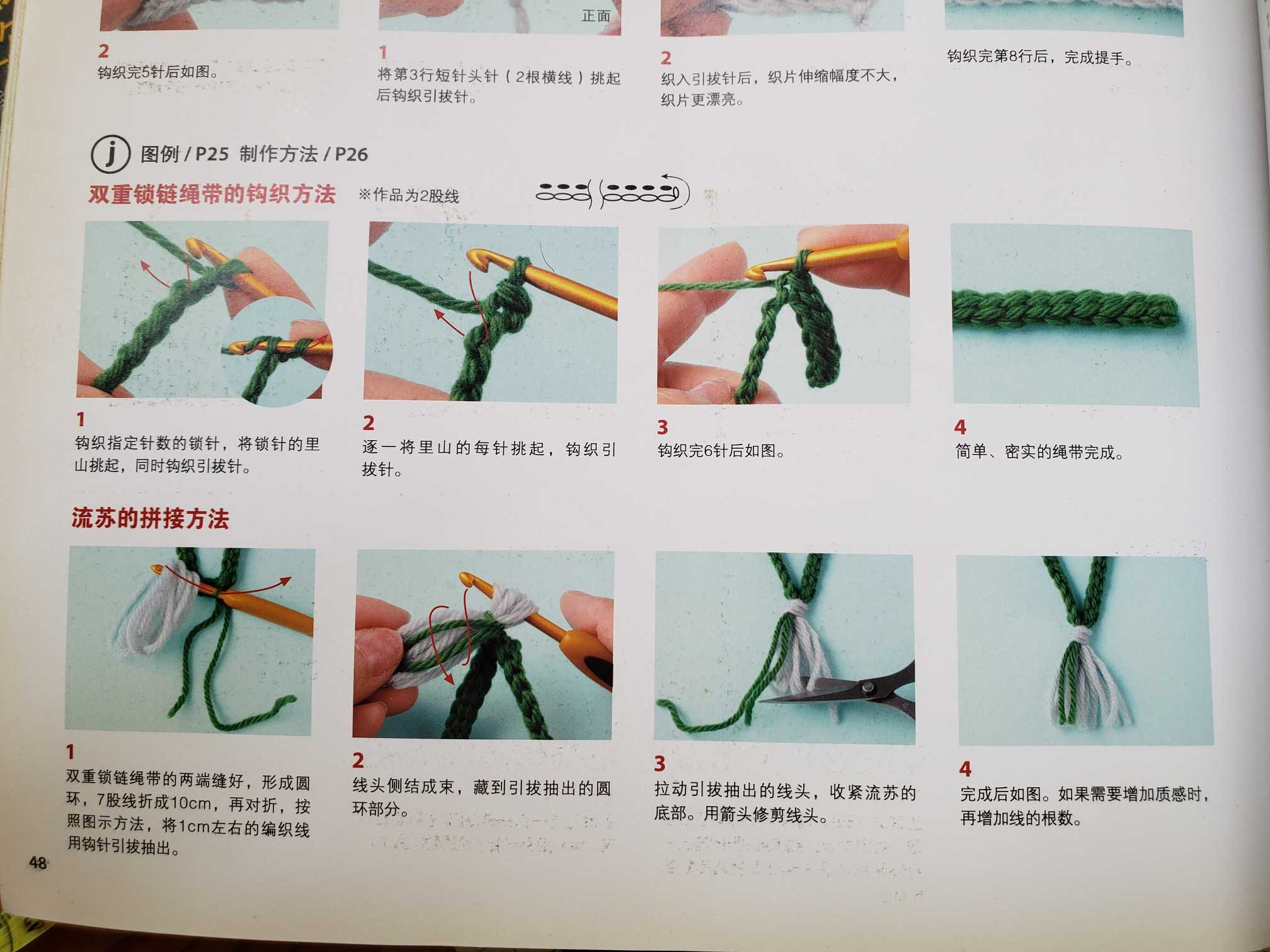 正面

2
钩织完5针后如图。

1
将第3行短针头针（2根横线）挑起后钩织引拔针。

2
织入引拔针后，织片伸缩幅度不大，织片更漂亮。

钩织完第8行后，完成提手。

j 图例 / P25 制作方法 / P26

双重锁链绳带的钩织方法 ※作品为2股线

1
钩织指定针数的锁针，将锁针的里山挑起，同时钩织引拔针。

2
逐一将里山的每针挑起，钩织引拔针。

3
钩织完6针后如图。

4
简单、密实的绳带完成。

流苏的拼接方法

1
双重锁链绳带的两端缝好，形成圆环，7股线折成10cm，再对折，按照图示方法，将1cm左右的编织线用钩针引拔抽出。

2
线头侧结成束，藏到引拔抽出的圆环部分。

3
拉动引拔抽出的线头，收紧流苏的底部。用箭头修剪线头。

4
完成后如图。如果需要增加质感时，再增加线的根数。

48