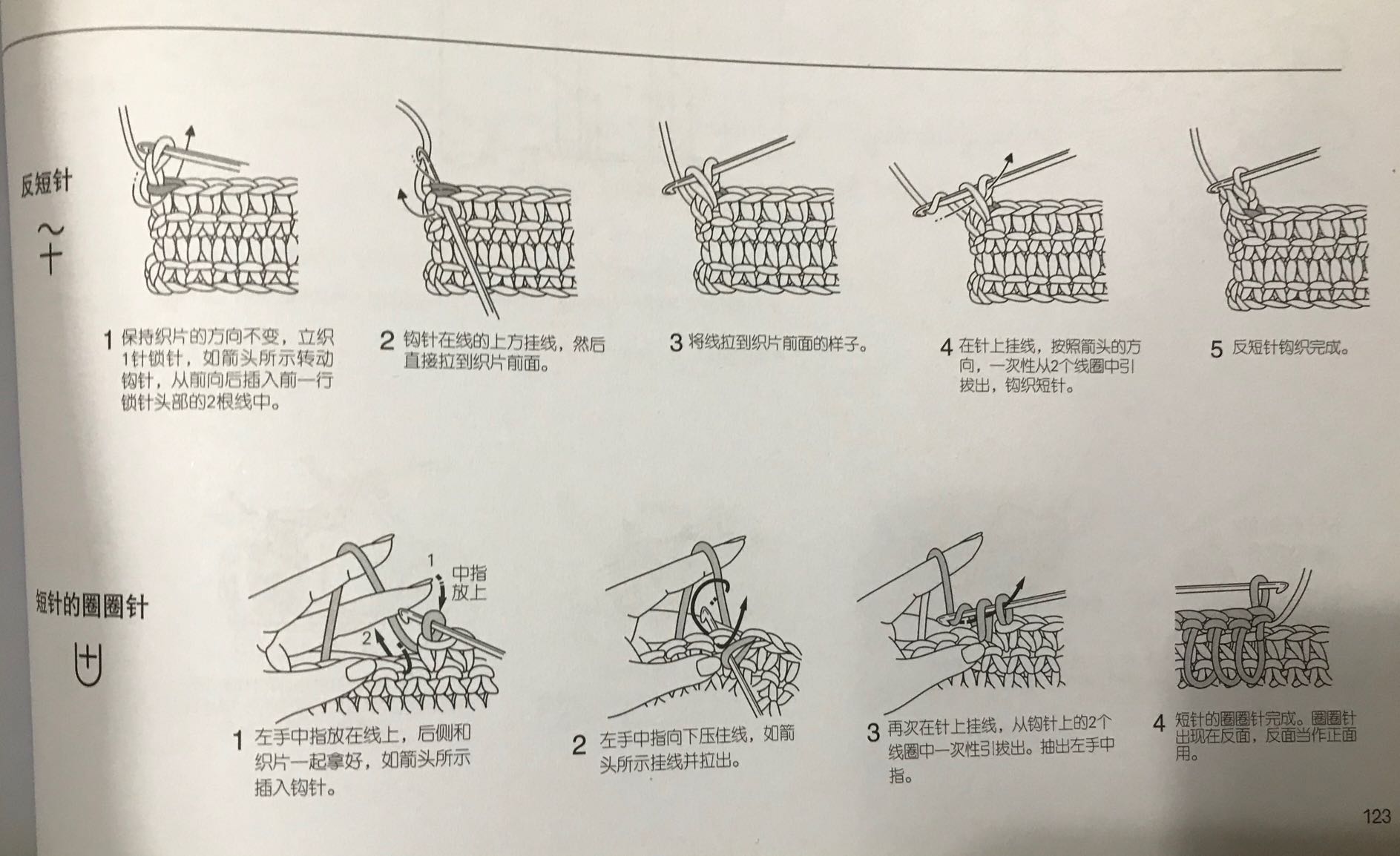 反短针

1 保持织片的方向不变，立织1针锁针，如箭头所示转动钩针，从前向后插入前一行锁针头部的2根线中。

2 钩针在线的上方挂线，然后直接拉到织片前面。

3 将线拉到织片前面的样子。

4 在针上挂线，按照箭头的方向，一次性从2个线圈中引拔出，钩织短针。

5 反短针钩织完成。

短针的圈圈针

1
中指放上
2

1 左手中指放在线上，后侧和织片一起拿好，如箭头所示插入钩针。

2 左手中指向下压住线，如箭头所示挂线并拉出。

3 再次在针上挂线，从钩针上的2个线圈中一次性引拔出。抽出左手中指。

4 短针的圈圈针完成。圈圈针出现在反面，反面当作正面用。

123